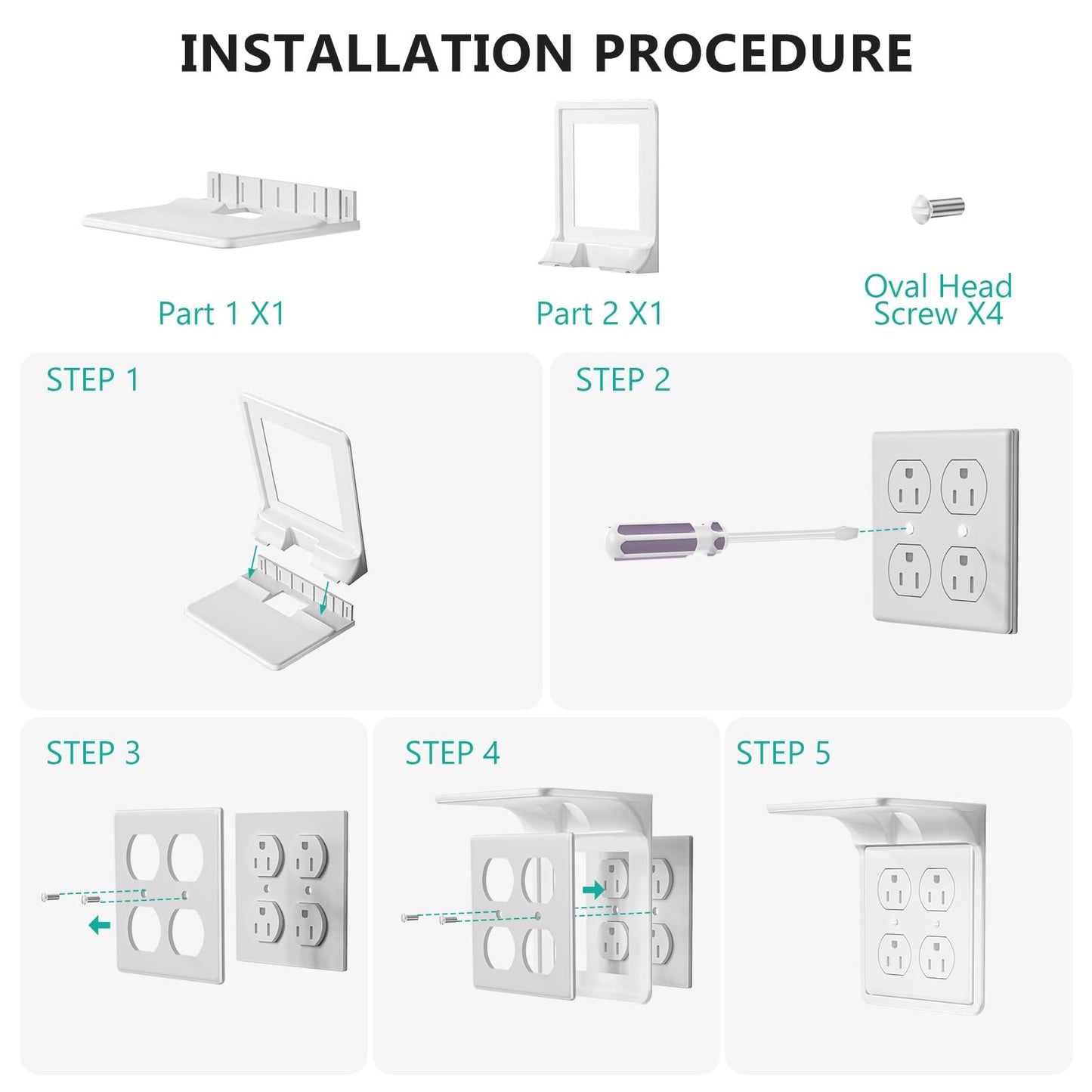 INSTALLATION PROCEDURE

Part 1 X1

Part 2 X1

Oval Head Screw X4

STEP 1

STEP 2

STEP 3

STEP 4

STEP 5